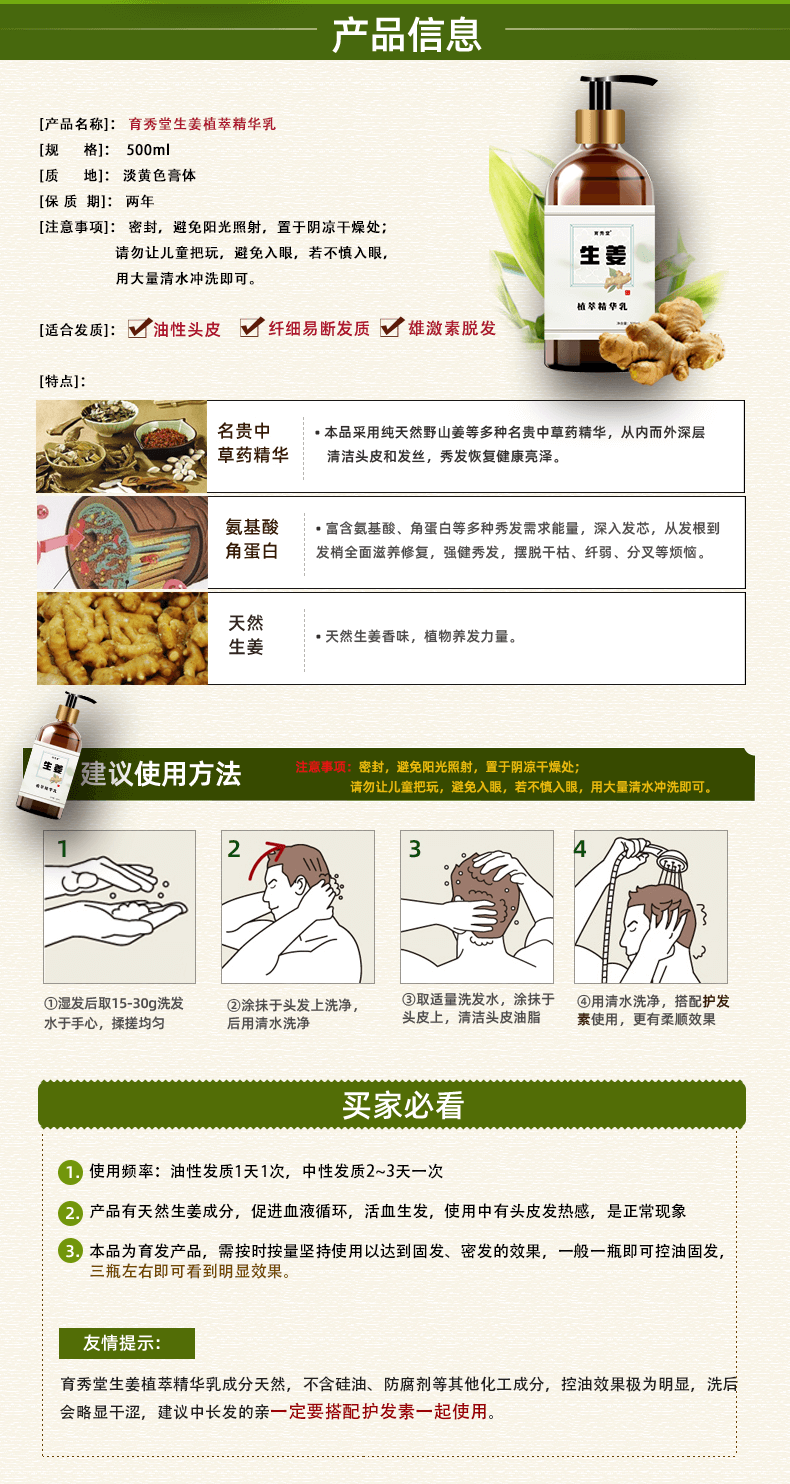 产品信息

[产品名称]: 育秀堂生姜植萃精华乳
[规　　格]: 500ml
[质　　地]: 淡黄色膏体
[保 质 期]: 两年
[注意事项]: 密封，避免阳光照射，置于阴凉干燥处；请勿让儿童把玩，避免入眼，若不慎入眼，用大量清水冲洗即可。

[适合发质]: 油性头皮　纤细易断发质　雄激素脱发

育秀堂
生姜
植萃精华乳

[特点]:

名贵中草药精华
• 本品采用纯天然野山姜等多种名贵中草药精华，从内而外深层清洁头皮和发丝，秀发恢复健康亮泽。

氨基酸角蛋白
• 富含氨基酸、角蛋白等多种秀发需求能量，深入发芯，从发根到发梢全面滋养修复，强健秀发，摆脱干枯、纤弱、分叉等烦恼。

天然生姜
• 天然生姜香味，植物养发力量。

生姜
植萃精华乳

建议使用方法
注意事项：密封，避免阳光照射，置于阴凉干燥处；请勿让儿童把玩，避免入眼，若不慎入眼，用大量清水冲洗即可。

1
①湿发后取15-30g洗发水于手心，揉搓均匀

2
②涂抹于头发上洗净，后用清水洗净

3
③取适量洗发水，涂抹于头皮上，清洁头皮油脂

4
④用清水洗净，搭配护发素使用，更有柔顺效果

买家必看

1. 使用频率：油性发质1天1次，中性发质2~3天一次

2. 产品有天然生姜成分，促进血液循环，活血生发，使用中有头皮发热感，是正常现象

3. 本品为育发产品，需按时按量坚持使用以达到固发、密发的效果，一般一瓶即可控油固发，三瓶左右即可看到明显效果。

友情提示:

育秀堂生姜植萃精华乳成分天然，不含硅油、防腐剂等其他化工成分，控油效果极为明显，洗后会略显干涩，建议中长发的亲一定要搭配护发素一起使用。